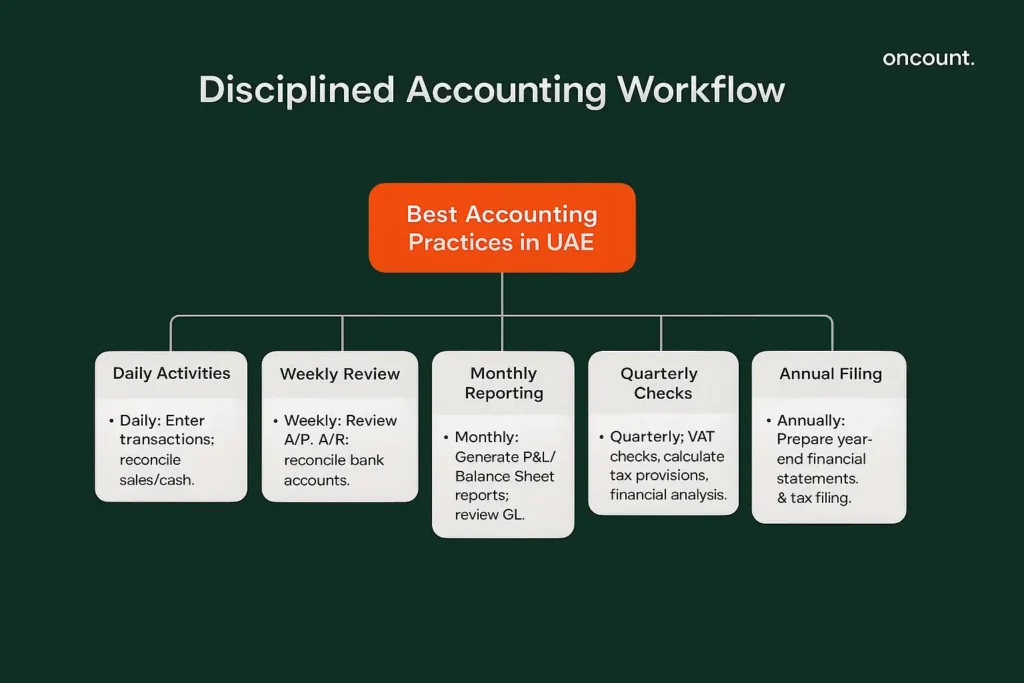 oncount.

Disciplined Accounting Workflow

Best Accounting Practices in UAE

Daily Activities

• Daily: Enter transactions; reconcile sales/cash.

Weekly Review

• Weekly: Review A/P. A/R: reconcile bank accounts.

Monthly Reporting

• Monthly: Generate P&L/ Balance Sheet reports; review GL.

Quarterly Checks

• Quarterly; VAT checks, calculate tax provisions, financial analysis.

Annual Filing

• Annually: Prepare year-end financial statements. & tax filing.